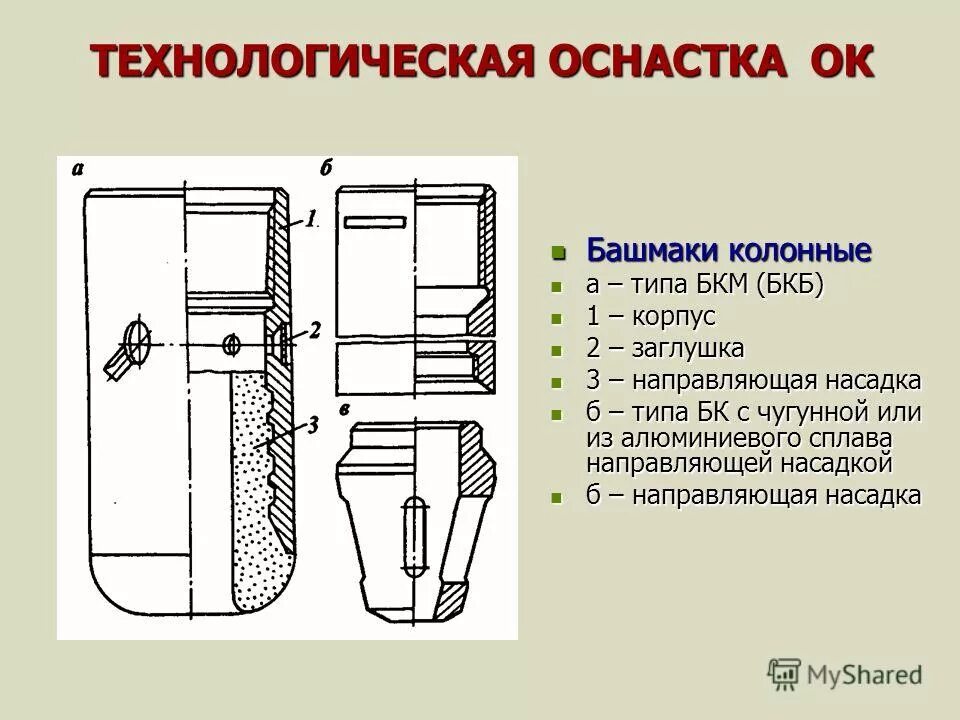 ТЕХНОЛОГИЧЕСКАЯ ОСНАСТКА ОК

а
б
1
2
3
в

Башмаки колонные
а – типа БКМ (БКБ)
1 – корпус
2 – заглушка
3 – направляющая насадка
б – типа БК с чугунной или из алюминиевого сплава направляющей насадкой
б – направляющая насадка

MyShared