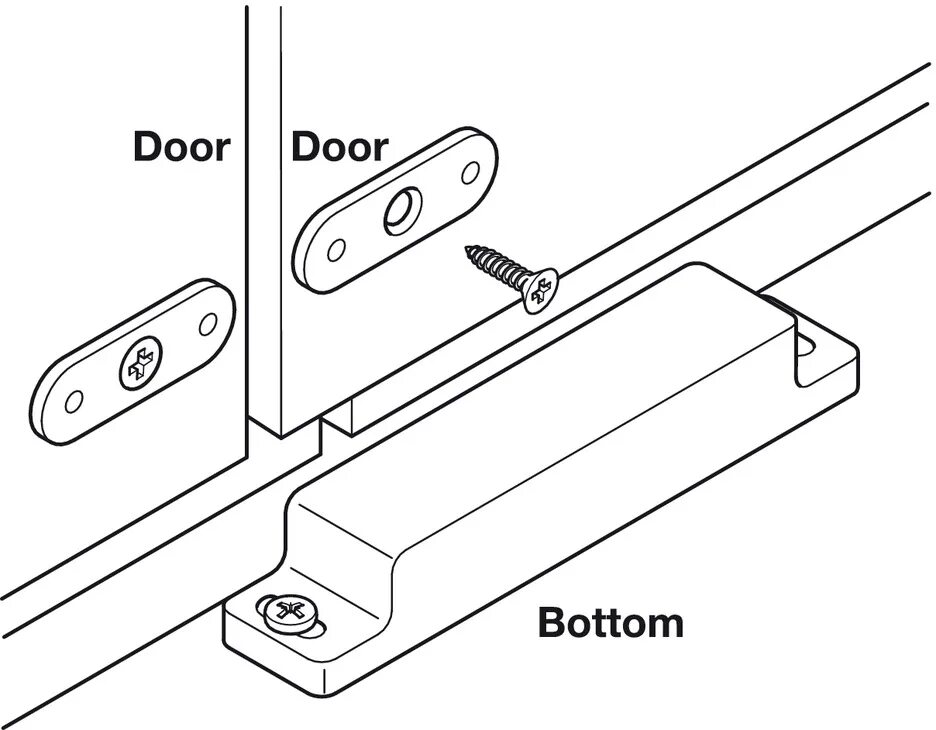 Door Door

Bottom