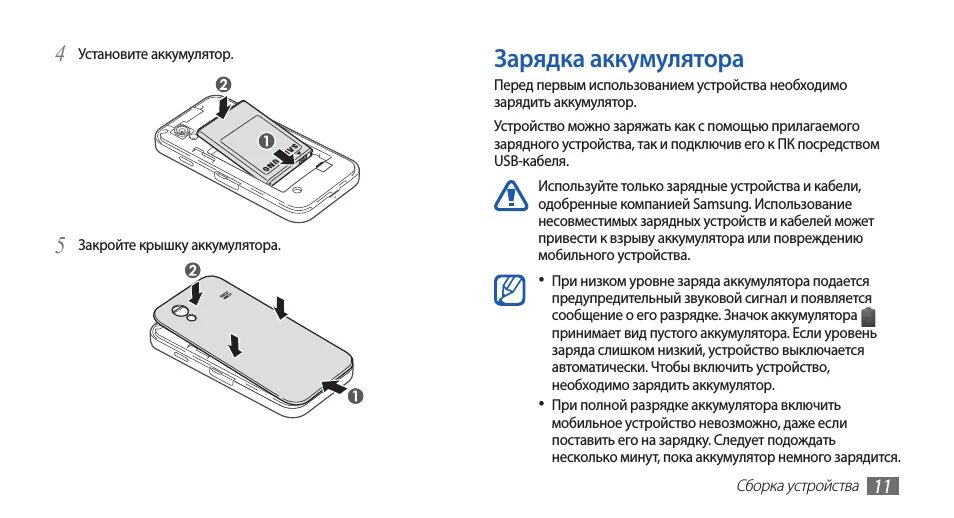 4 Установите аккумулятор.

2

1

5 Закройте крышку аккумулятора.

2

1

Зарядка аккумулятора

Перед первым использованием устройства необходимо зарядить аккумулятор.

Устройство можно заряжать как с помощью прилагаемого зарядного устройства, так и подключив его к ПК посредством USB-кабеля.

Используйте только зарядные устройства и кабели, одобренные компанией Samsung. Использование несовместимых зарядных устройств и кабелей может привести к взрыву аккумулятора или повреждению мобильного устройства.

• При низком уровне заряда аккумулятора подается предупредительный звуковой сигнал и появляется сообщение о его разрядке. Значок аккумулятора принимает вид пустого аккумулятора. Если уровень заряда слишком низкий, устройство выключается автоматически. Чтобы включить устройство, необходимо зарядить аккумулятор.

• При полной разрядке аккумулятора включить мобильное устройство невозможно, даже если поставить его на зарядку. Следует подождать несколько минут, пока аккумулятор немного зарядится.

Сборка устройства 11