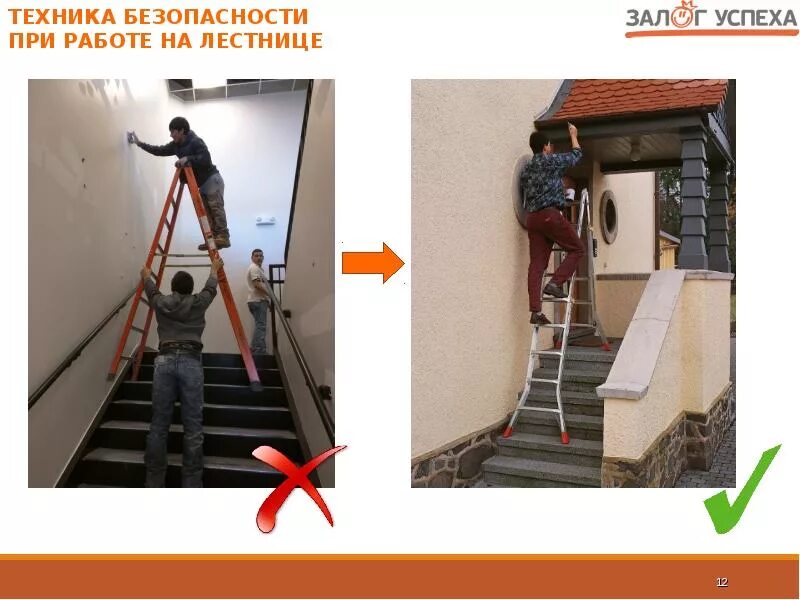 ТЕХНИКА БЕЗОПАСНОСТИ
ПРИ РАБОТЕ НА ЛЕСТНИЦЕ

ЗАЛОГ УСПЕХА

12