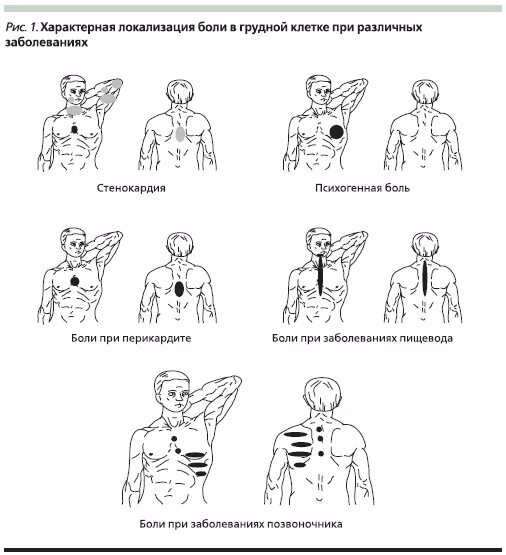 Рис. 1. Характерная локализация боли в грудной клетке при различных заболеваниях

Стенокардия

Психогенная боль

Боли при перикардите

Боли при заболеваниях пищевода

Боли при заболеваниях позвоночника