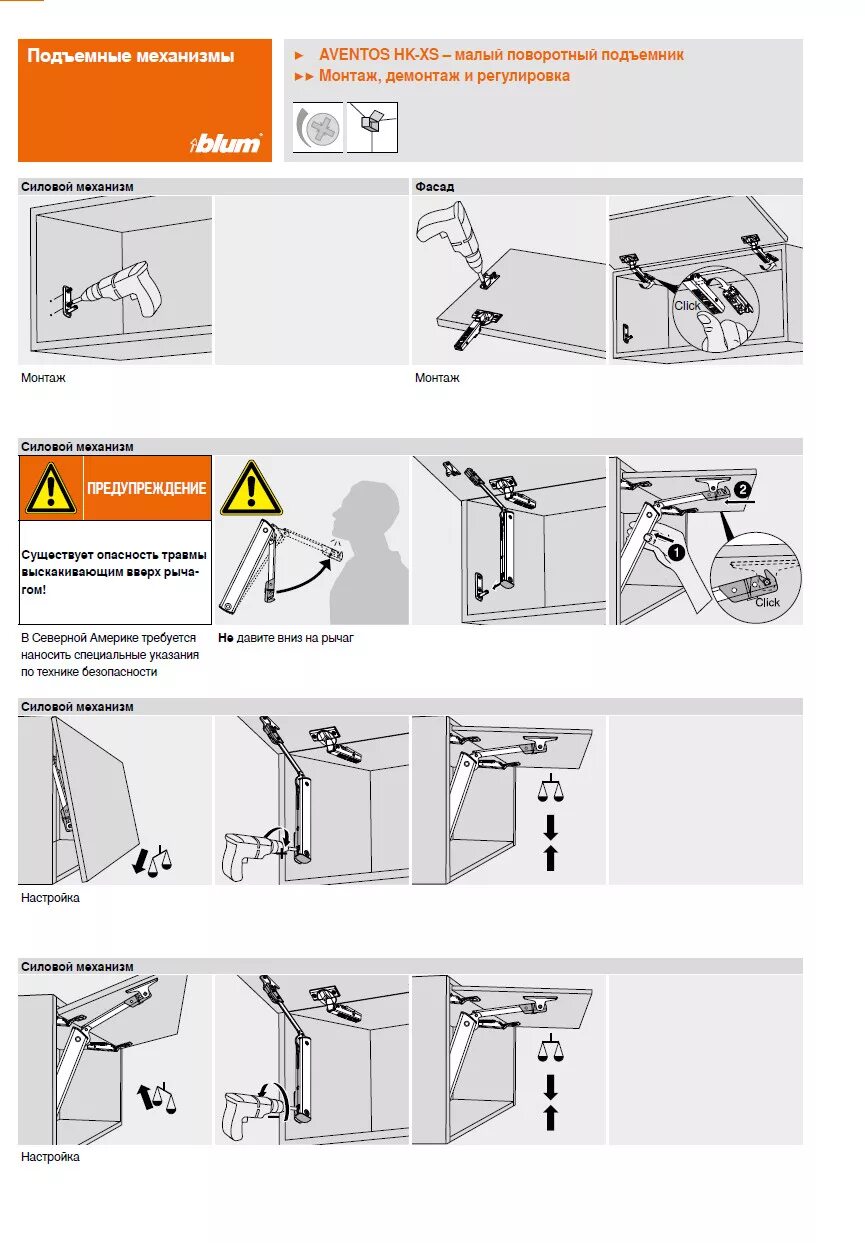 Подъемные механизмы

blum

► AVENTOS HK-XS – малый поворотный подъемник
►► Монтаж, демонтаж и регулировка

Силовой механизм

Монтаж

Фасад

Click

Монтаж

Силовой механизм

ПРЕДУПРЕЖДЕНИЕ

Существует опасность травмы выскакивающим вверх рычагом!

В Северной Америке требуется наносить специальные указания по технике безопасности

Не давите вниз на рычаг

2

1

Click

Силовой механизм

Настройка

Силовой механизм

Настройка