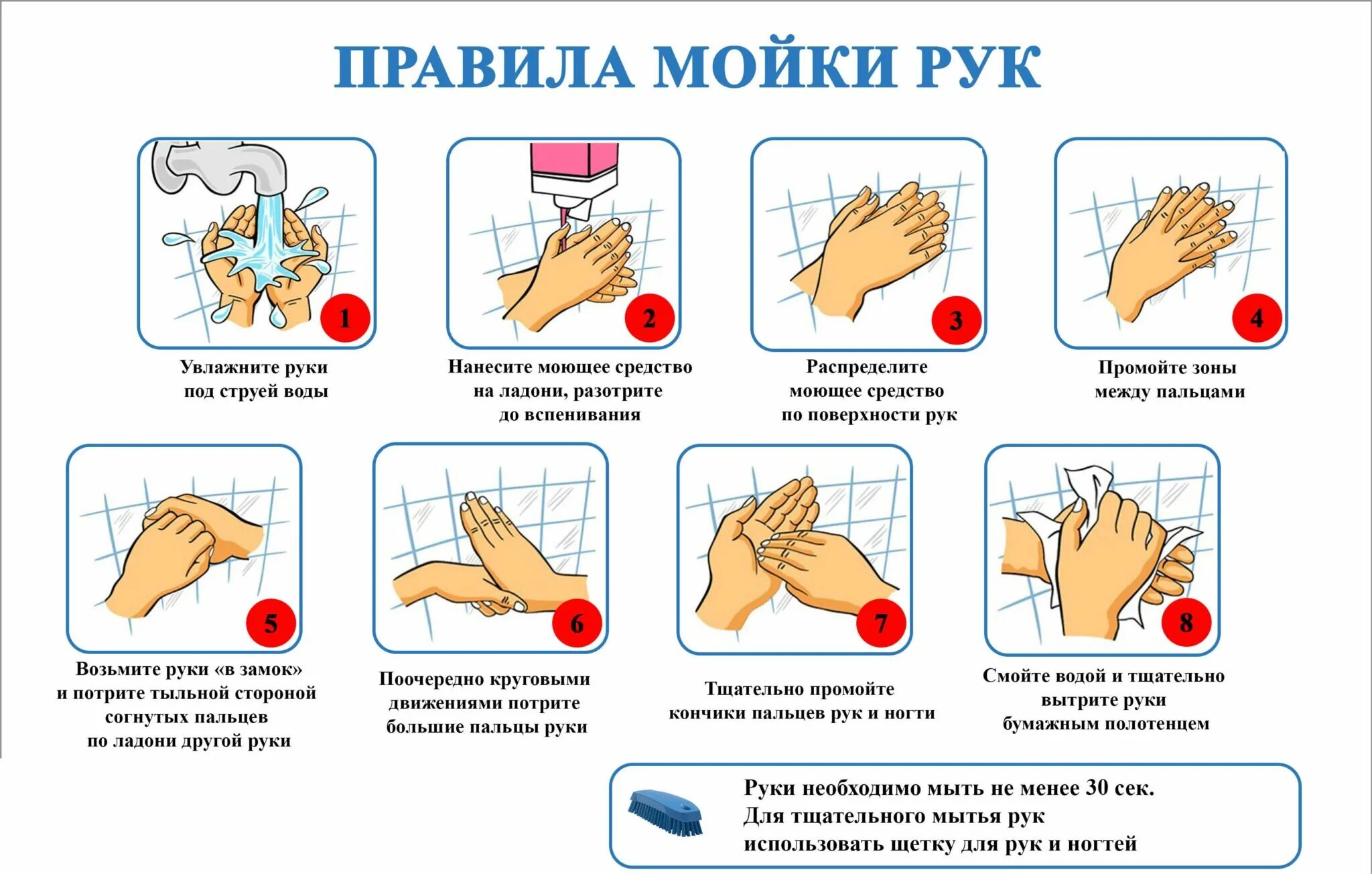 ПРАВИЛА МОЙКИ РУК

1
Увлажните руки под струей воды

2
Нанесите моющее средство на ладони, разотрите до вспенивания

3
Распределите моющее средство по поверхности рук

4
Промойте зоны между пальцами

5
Возьмите руки «в замок» и потрите тыльной стороной согнутых пальцев по ладони другой руки

6
Поочередно круговыми движениями потрите большие пальцы руки

7
Тщательно промойте кончики пальцев рук и ногти

8
Смойте водой и тщательно вытрите руки бумажным полотенцем

Руки необходимо мыть не менее 30 сек.
Для тщательного мытья рук использовать щетку для рук и ногтей