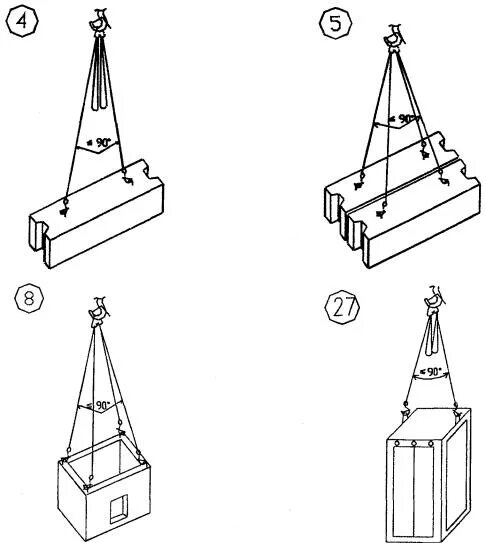 4

$\leq 90°$

5

$\leq 90°$

8

$\leq 90°$

27

$\leq 90°$