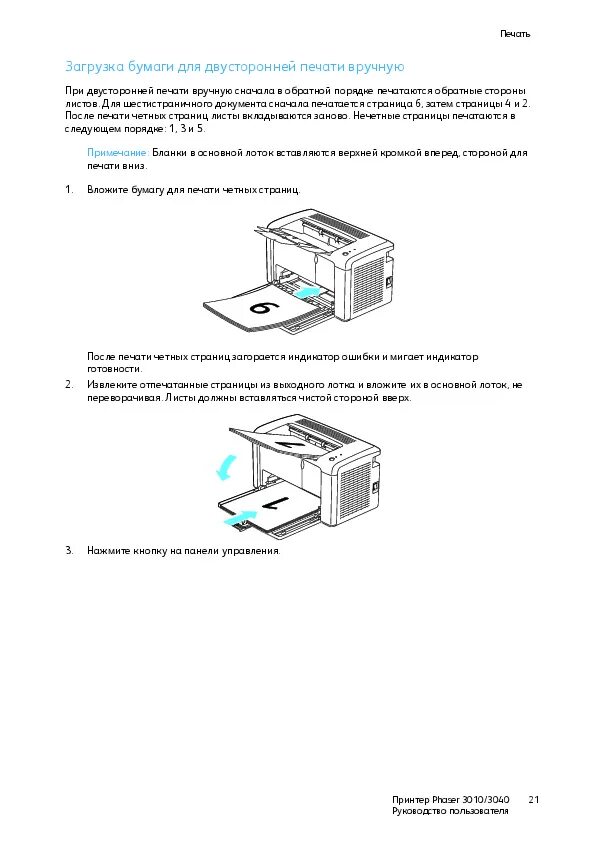 Печать

Загрузка бумаги для двусторонней печати вручную

При двусторонней печати вручную сначала в обратной порядке печатаются обратные стороны листов. Для шестистраничного документа сначала печатается страница 6, затем страницы 4 и 2. После печати четных страниц листы вкладываются заново. Нечетные страницы печатаются в следующем порядке: 1, 3 и 5.

Примечание: Бланки в основной лоток вставляются верхней кромкой вперед, стороной для печати вниз.

1. Вложите бумагу для печати четных страниц.

6

После печати четных страниц загорается индикатор ошибки и мигает индикатор готовности.

2. Извлеките отпечатанные страницы из выходного лотка и вложите их в основной лоток, не переворачивая. Листы должны вставляться чистой стороной вверх.

2

1

3. Нажмите кнопку на панели управления.

Принтер Phaser 3010/3040 21
Руководство пользователя