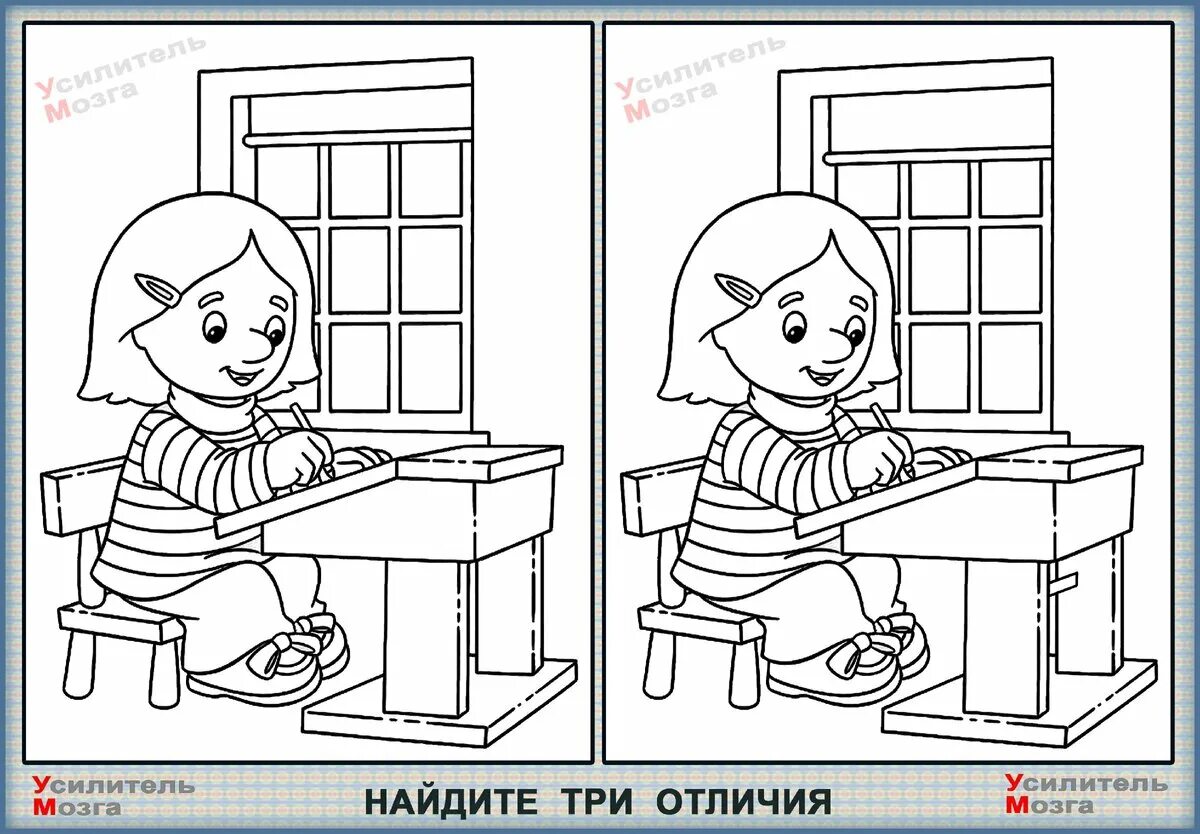 Усилитель Мозга

Усилитель Мозга

Усилитель Мозга

НАЙДИТЕ ТРИ ОТЛИЧИЯ

Усилитель Мозга