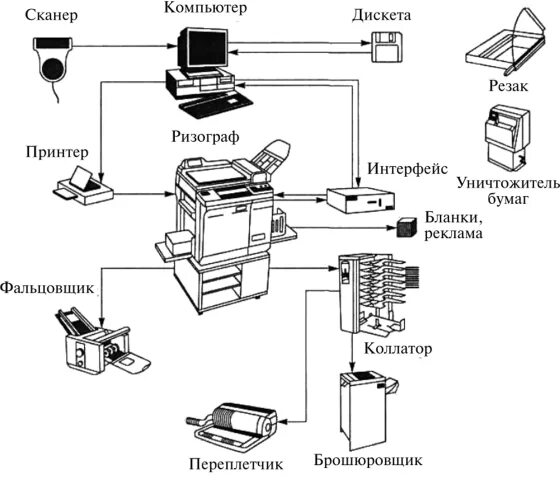 Сканер
Компьютер
Дискета
Резак
Ризограф
Принтер
Интерфейс
Уничтожитель бумаг
Бланки, реклама
Фальцовщик
Коллатор
Переплетчик
Брошюровщик