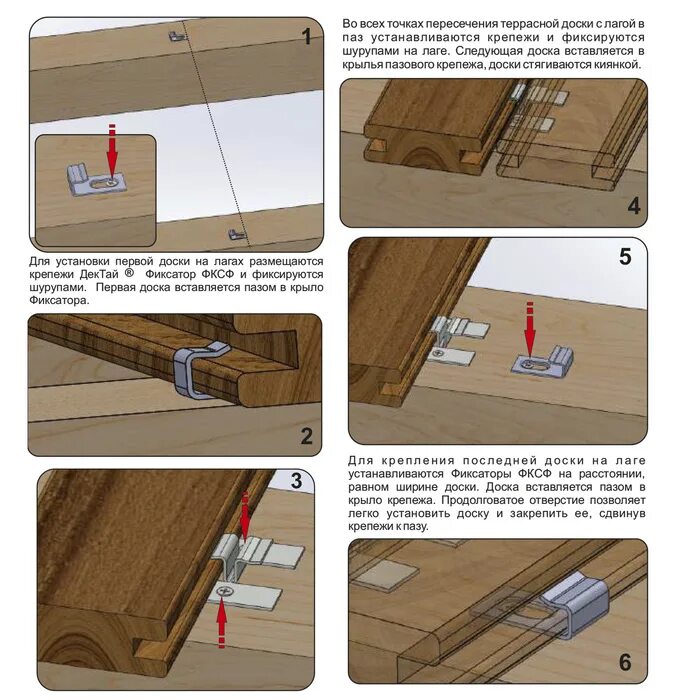 1

Для установки первой доски на лагах размещаются крепежи ДекТай ® Фиксатор ФКСФ и фиксируются шурупами. Первая доска вставляется пазом в крыло Фиксатора.

2

3

Во всех точках пересечения террасной доски с лагой в паз устанавливаются крепежи и фиксируются шурупами на лаге. Следующая доска вставляется в крылья пазового крепежа, доски стягиваются киянкой.

4

5

Для крепления последней доски на лаге устанавливаются Фиксаторы ФКСФ на расстоянии, равном ширине доски. Доска вставляется пазом в крыло крепежа. Продолговатое отверстие позволяет легко установить доску и закрепить ее, сдвинув крепежи к пазу.

6