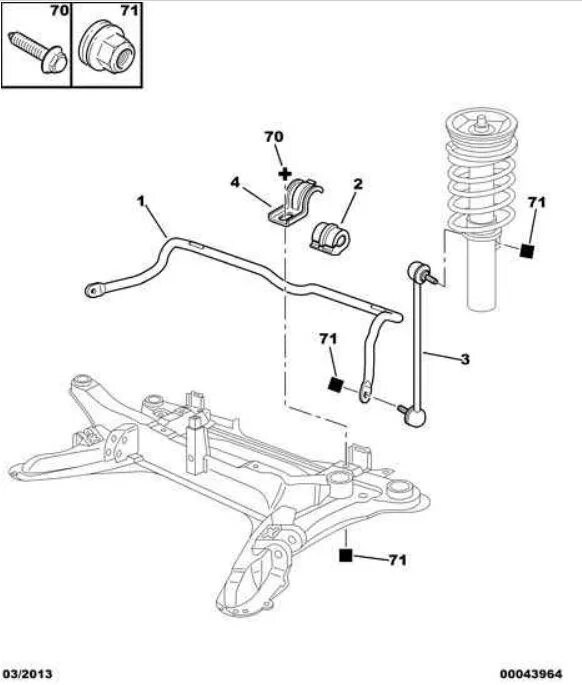 70
71
70
4
2
1
71
71
3
71
03/2013
00043964