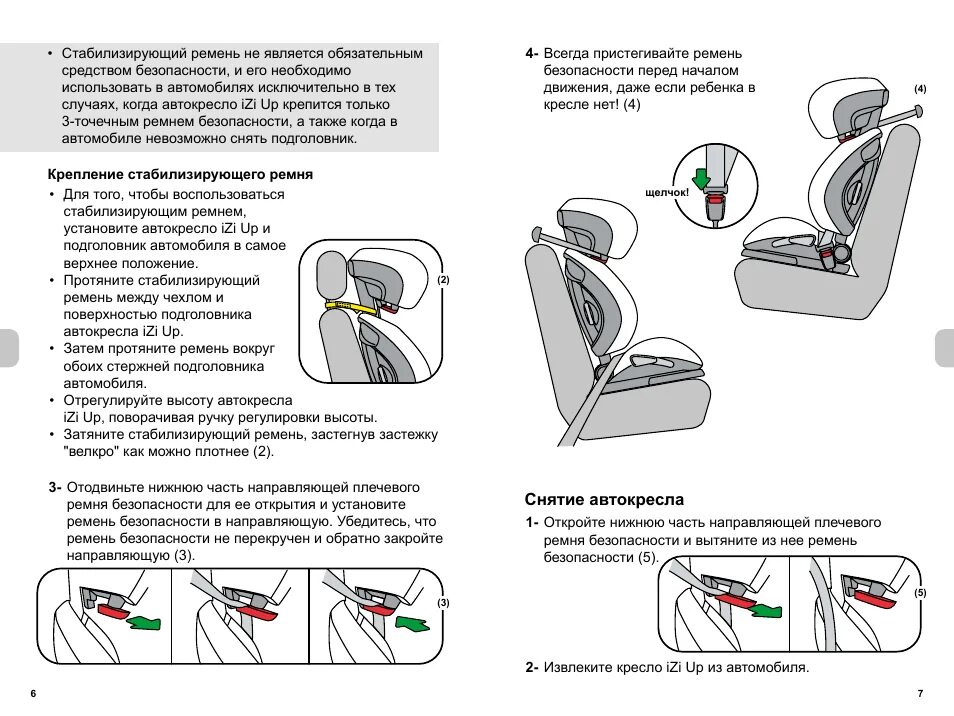 • Стабилизирующий ремень не является обязательным средством безопасности, и его необходимо использовать в автомобилях исключительно в тех случаях, когда автокресло iZi Up крепится только 3-точечным ремнем безопасности, а также когда в автомобиле невозможно снять подголовник.

Крепление стабилизирующего ремня

• Для того, чтобы воспользоваться стабилизирующим ремнем, установите автокресло iZi Up и подголовник автомобиля в самое верхнее положение.
• Протяните стабилизирующий ремень между чехлом и поверхностью подголовника автокресла iZi Up.
• Затем протяните ремень вокруг обоих стержней подголовника автомобиля.
• Отрегулируйте высоту автокресла iZi Up, поворачивая ручку регулировки высоты.
• Затяните стабилизирующий ремень, застегнув застежку "велкро" как можно плотнее (2).

(2)

3- Отодвиньте нижнюю часть направляющей плечевого ремня безопасности для ее открытия и установите ремень безопасности в направляющую. Убедитесь, что ремень безопасности не перекручен и обратно закройте направляющую (3).

(3)

6

4- Всегда пристегивайте ремень безопасности перед началом движения, даже если ребенка в кресле нет! (4)

(4)

щелчок!

Снятие автокресла

1- Откройте нижнюю часть направляющей плечевого ремня безопасности и вытяните из нее ремень безопасности (5).

(5)

2- Извлеките кресло iZi Up из автомобиля.

7