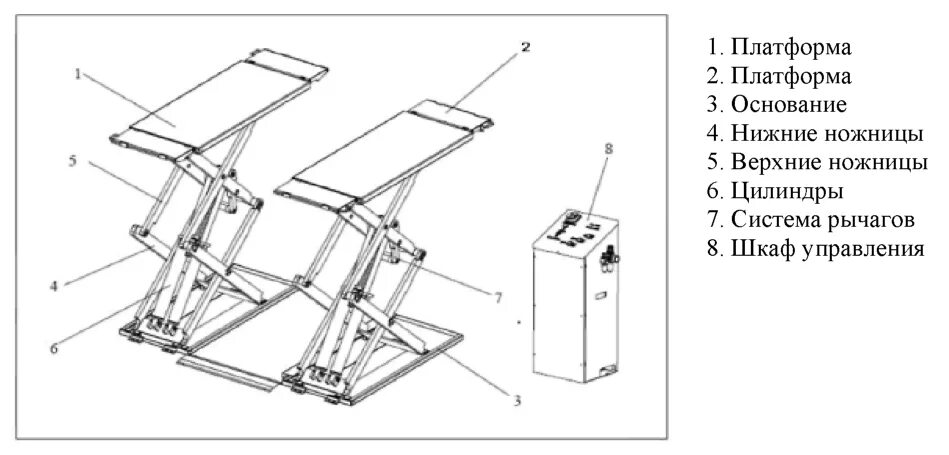 1
2
5
8
4
7
6
3

1. Платформа
2. Платформа
3. Основание
4. Нижние ножницы
5. Верхние ножницы
6. Цилиндры
7. Система рычагов
8. Шкаф управления