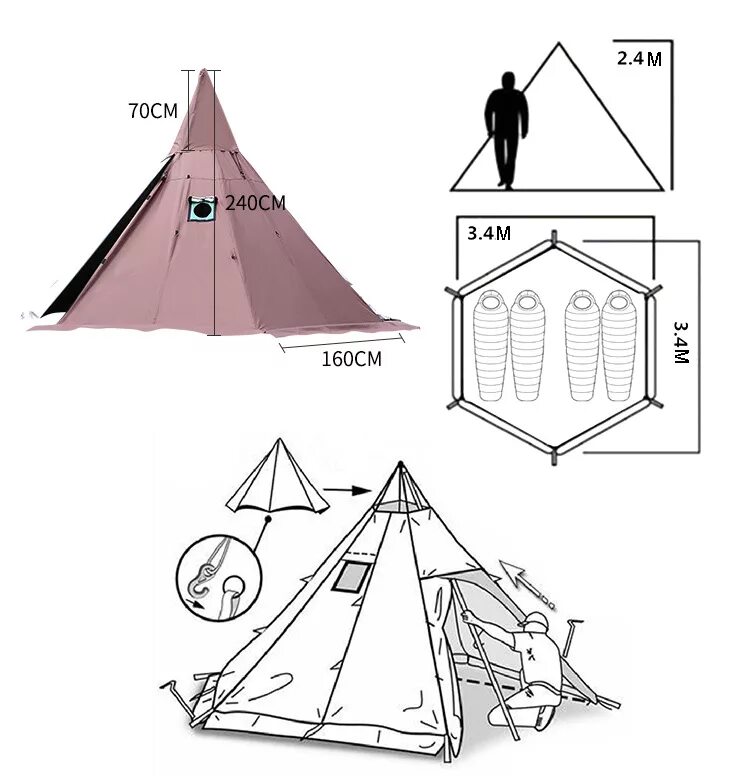 70CM

240CM

160CM

2.4M

3.4M

3.4M