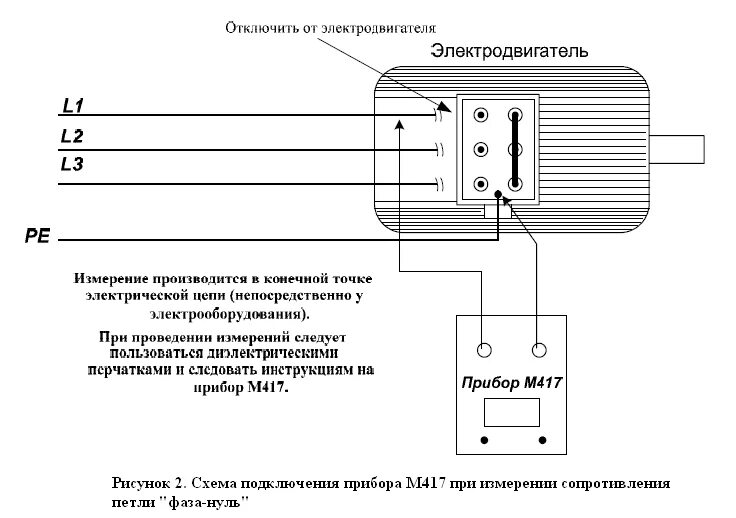 Отключить от электродвигателя

Электродвигатель

L1

L2

L3

PE

Измерение производится в конечной точке электрической цепи (непосредственно у электрооборудования).

При проведении измерений следует пользоваться диэлектрическими перчатками и следовать инструкциям на прибор М417.

Прибор М417

Рисунок 2. Схема подключения прибора М417 при измерении сопротивления петли "фаза-нуль"