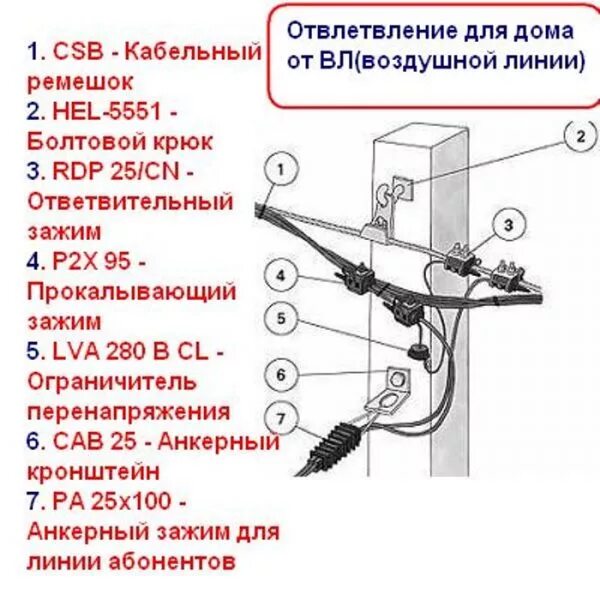 Ответвление для дома от ВЛ(воздушной линии)

1. CSB - Кабельный ремешок
2. HEL-5551 - Болтовой крюк
3. RDP 25/CN - Ответвительный зажим
4. P2X 95 - Прокалывающий зажим
5. LVA 280 B CL - Ограничитель перенапряжения
6. CAB 25 - Анкерный кронштейн
7. PA 25x100 - Анкерный зажим для линии абонентов

1
2
3
4
5
6
7