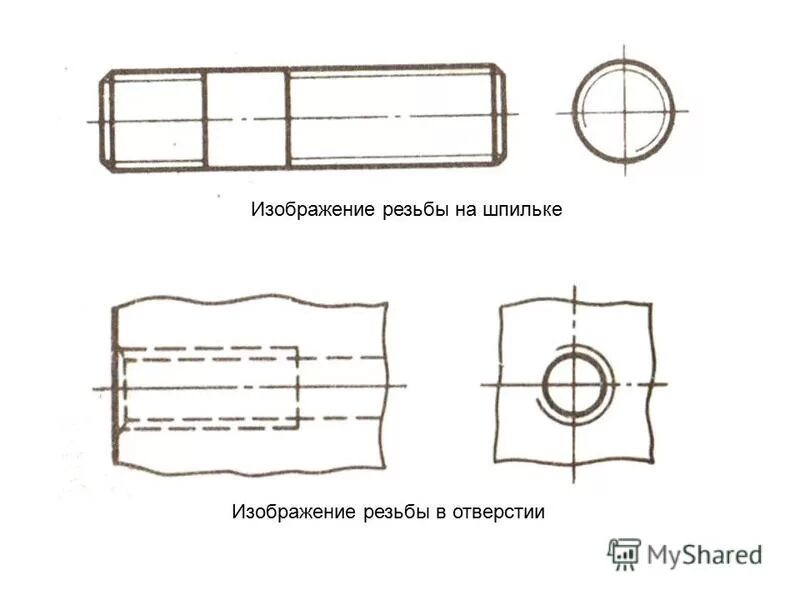 Изображение резьбы на шпильке

Изображение резьбы в отверстии

MyShared