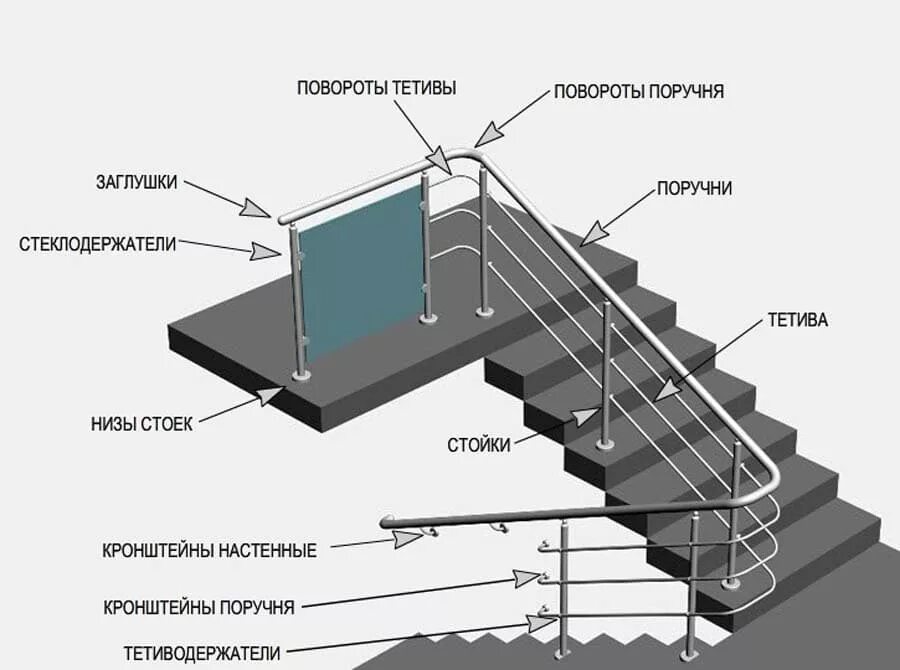 ПОВОРОТЫ ТЕТИВЫ
ПОВОРОТЫ ПОРУЧНЯ
ЗАГЛУШКИ
ПОРУЧНИ
СТЕКЛОДЕРЖАТЕЛИ
ТЕТИВА
НИЗЫ СТОЕК
СТОЙКИ
КРОНШТЕЙНЫ НАСТЕННЫЕ
КРОНШТЕЙНЫ ПОРУЧНЯ
ТЕТИВОДЕРЖАТЕЛИ