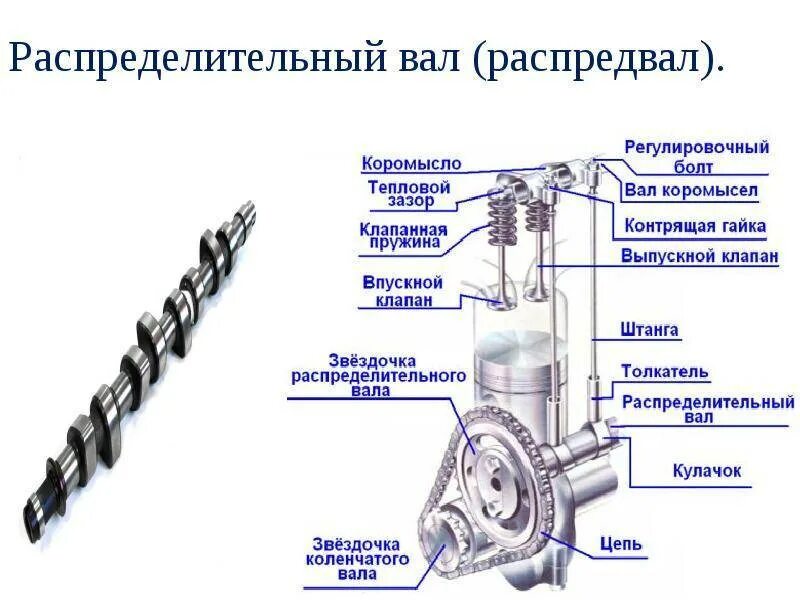 Распределительный вал (распредвал).

Коромысло

Тепловой зазор

Клапанная пружина

Впускной клапан

Звёздочка распределительного вала

Звёздочка коленчатого вала

Регулировочный болт

Вал коромысел

Контрящая гайка

Выпускной клапан

Штанга

Толкатель

Распределительный вал

Кулачок

Цепь