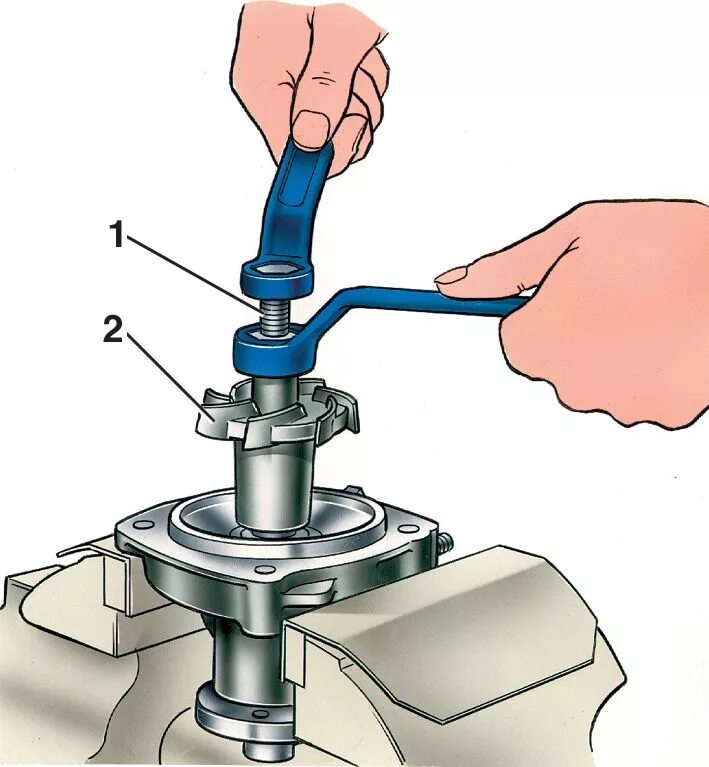 1
2