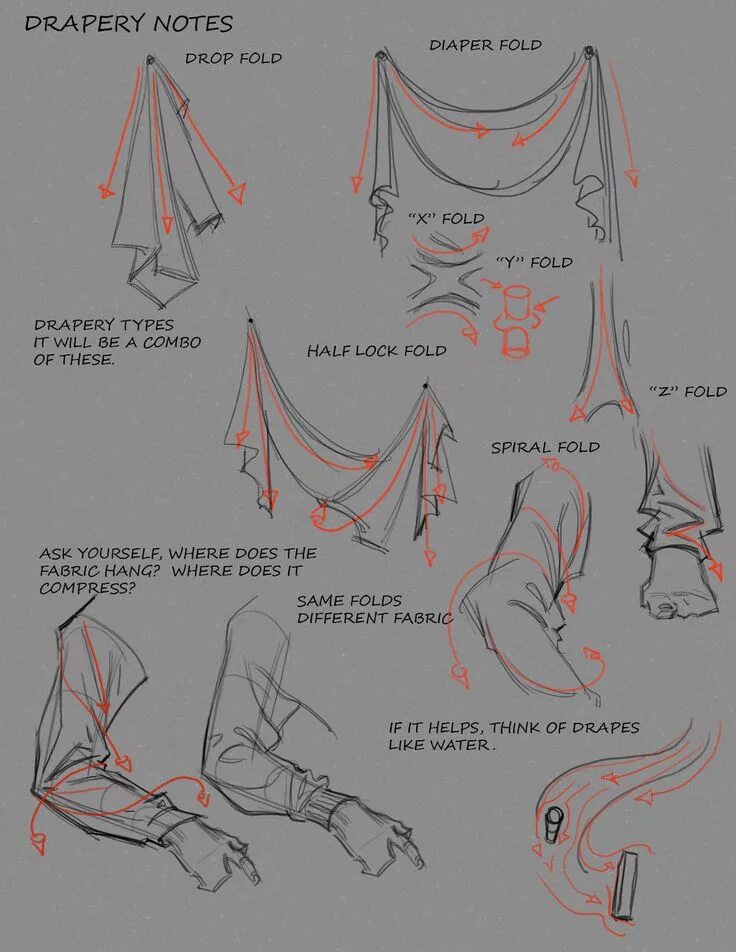 DRAPERY NOTES

DROP FOLD

DIAPER FOLD

"X" FOLD

"Y" FOLD

DRAPERY TYPES IT WILL BE A COMBO OF THESE.

HALF LOCK FOLD

"Z" FOLD

SPIRAL FOLD

ASK YOURSELF, WHERE DOES THE FABRIC HANG? WHERE DOES IT COMPRESS?

SAME FOLDS DIFFERENT FABRIC

IF IT HELPS, THINK OF DRAPES LIKE WATER.