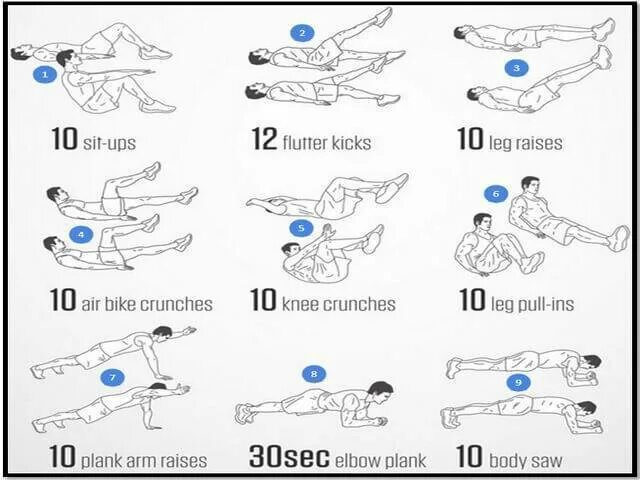 1
10 sit-ups

2
12 flutter kicks

3
10 leg raises

4
10 air bike crunches

5
10 knee crunches

6
10 leg pull-ins

7
10 plank arm raises

8
30sec elbow plank

9
10 body saw