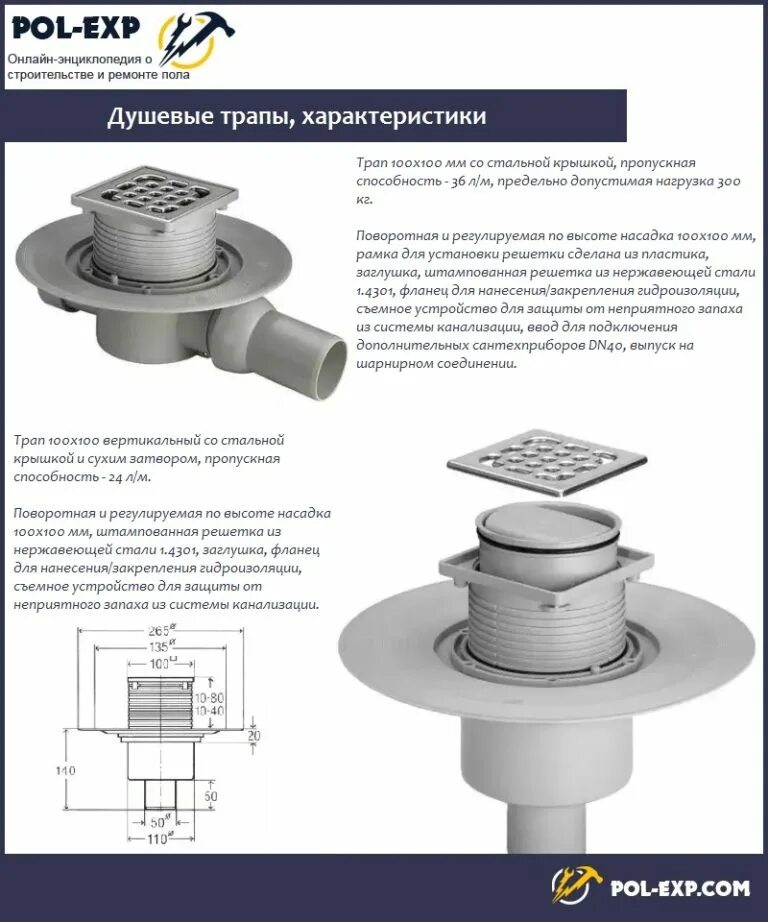 POL-EXP
Онлайн-энциклопедия о строительстве и ремонте пола

Душевые трапы, характеристики

Трап 100х100 мм со стальной крышкой, пропускная способность - 36 л/м, предельно допустимая нагрузка 300 кг.

Поворотная и регулируемая по высоте насадка 100х100 мм, рамка для установки решетки сделана из пластика, заглушка, штампованная решетка из нержавеющей стали 1.4301, фланец для нанесения/закрепления гидроизоляции, съемное устройство для защиты от неприятного запаха из системы канализации, ввод для подключения дополнительных сантехприборов DN40, выпуск на шарнирном соединении.

Трап 100х100 вертикальный со стальной крышкой и сухим затвором, пропускная способность - 24 л/м.

Поворотная и регулируемая по высоте насадка 100х100 мм, штампованная решетка из нержавеющей стали 1.4301, заглушка, фланец для нанесения/закрепления гидроизоляции, съемное устройство для защиты от неприятного запаха из системы канализации.

265
135
100
10-80
10-40
20
140
50
50
110

POL-EXP.COM