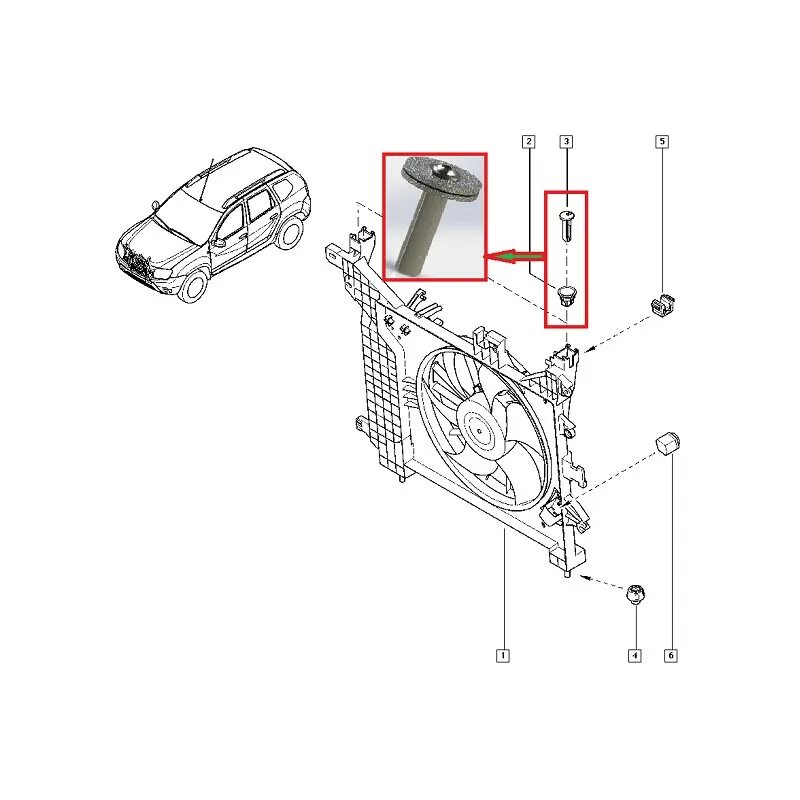 2
3
5
1
4
6