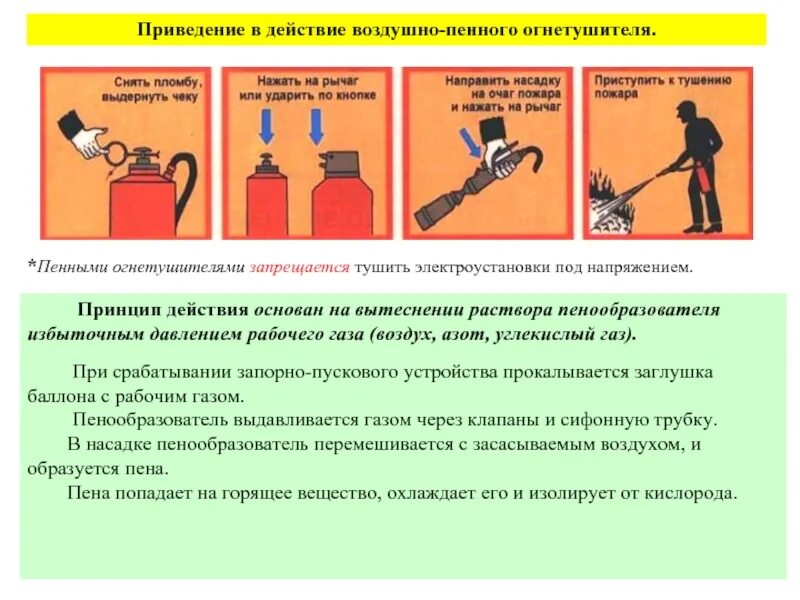 Приведение в действие воздушно-пенного огнетушителя.

Снять пломбу, выдернуть чеку

Нажать на рычаг или ударить по кнопке

Направить насадку на очаг пожара и нажать на рычаг

Приступить к тушению пожара

*Пенными огнетушителями запрещается тушить электроустановки под напряжением.

Принцип действия основан на вытеснении раствора пенообразователя избыточным давлением рабочего газа (воздух, азот, углекислый газ).

При срабатывании запорно-пускового устройства прокалывается заглушка баллона с рабочим газом.

Пенообразователь выдавливается газом через клапаны и сифонную трубку.

В насадке пенообразователь перемешивается с засасываемым воздухом, и образуется пена.

Пена попадает на горящее вещество, охлаждает его и изолирует от кислорода.