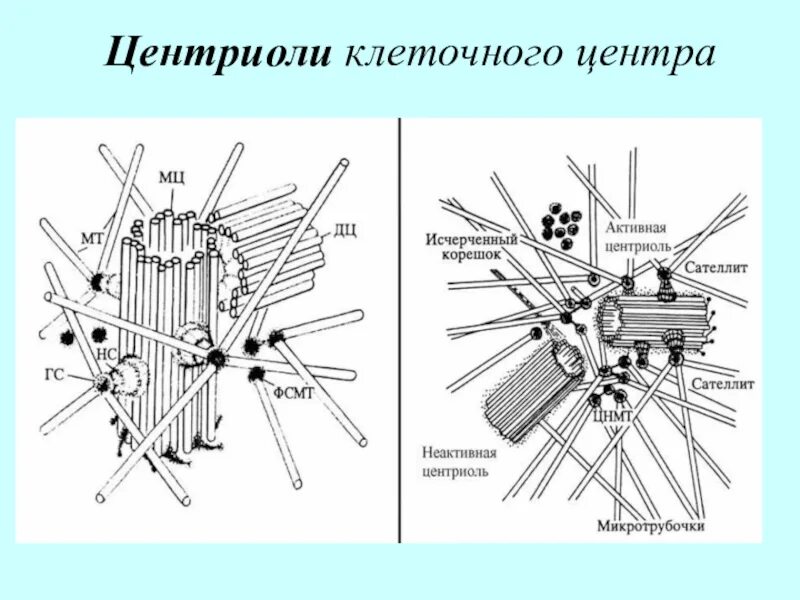 Центриоли клеточного центра

МЦ

МТ

ДЦ

НС

ГС

ФСМТ

Исчерченный корешок

Активная центриоль

Сателлит

Сателлит

ЦНМТ

Неактивная центриоль

Микротрубочки