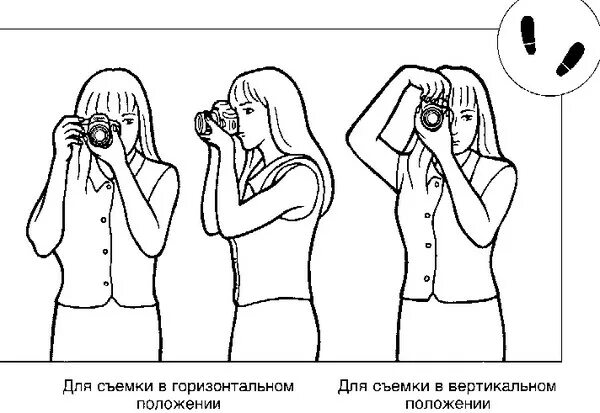 Для съемки в горизонтальном положении

Для съемки в вертикальном положении