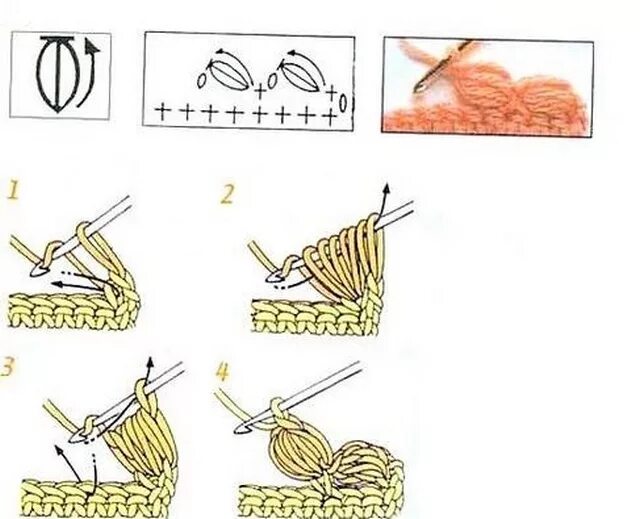 1

2

3

4