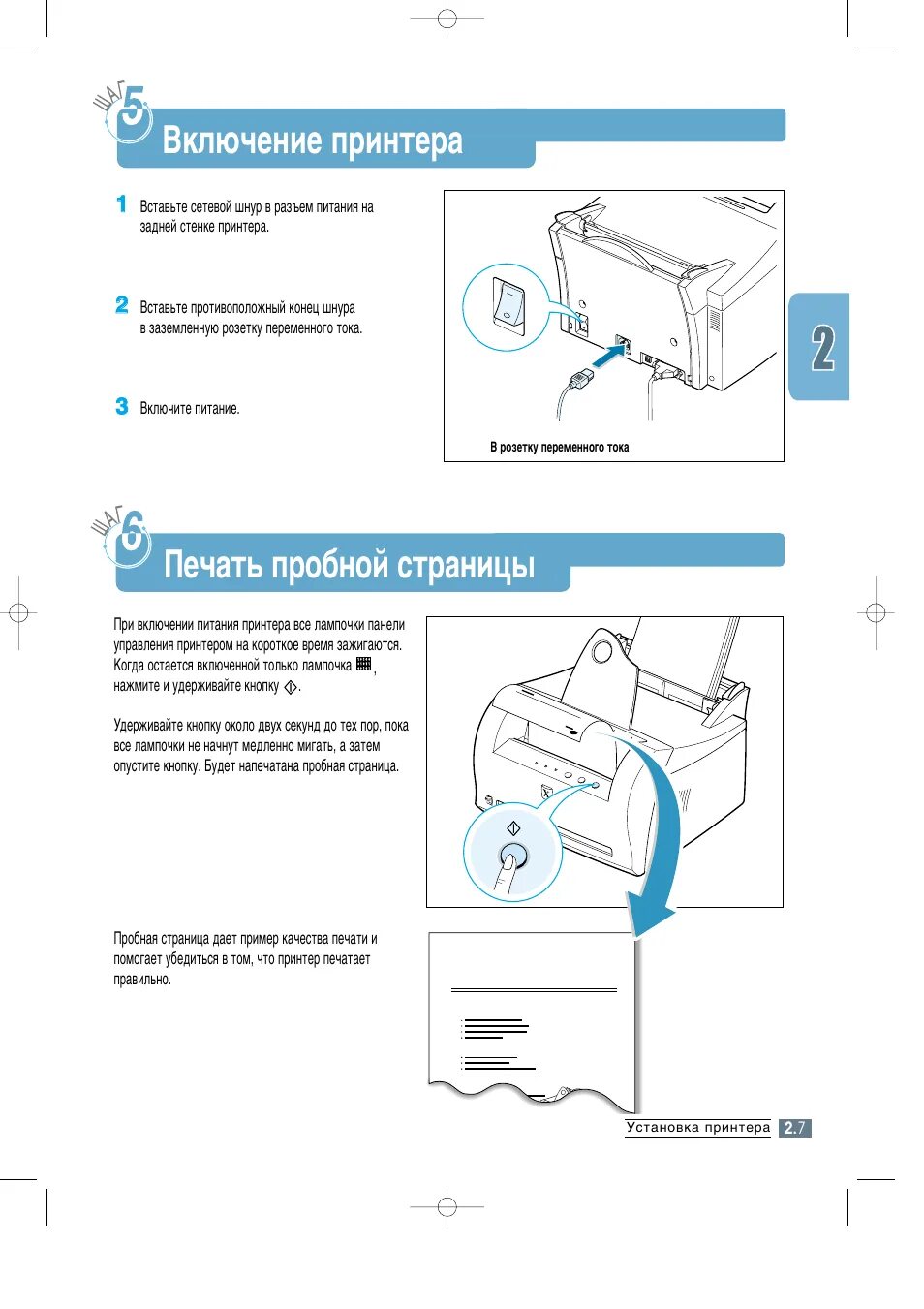 ШАГ 5

Включение принтера

1 Вставьте сетевой шнур в разъем питания на задней стенке принтера.

2 Вставьте противоположный конец шнура в заземленную розетку переменного тока.

3 Включите питание.

В розетку переменного тока

2

ШАГ 6

Печать пробной страницы

При включении питания принтера все лампочки панели управления принтером на короткое время зажигаются. Когда остается включенной только лампочка , нажмите и удерживайте кнопку .

Удерживайте кнопку около двух секунд до тех пор, пока все лампочки не начнут медленно мигать, а затем опустите кнопку. Будет напечатана пробная страница.

Пробная страница дает пример качества печати и помогает убедиться в том, что принтер печатает правильно.

Установка принтера 2.7