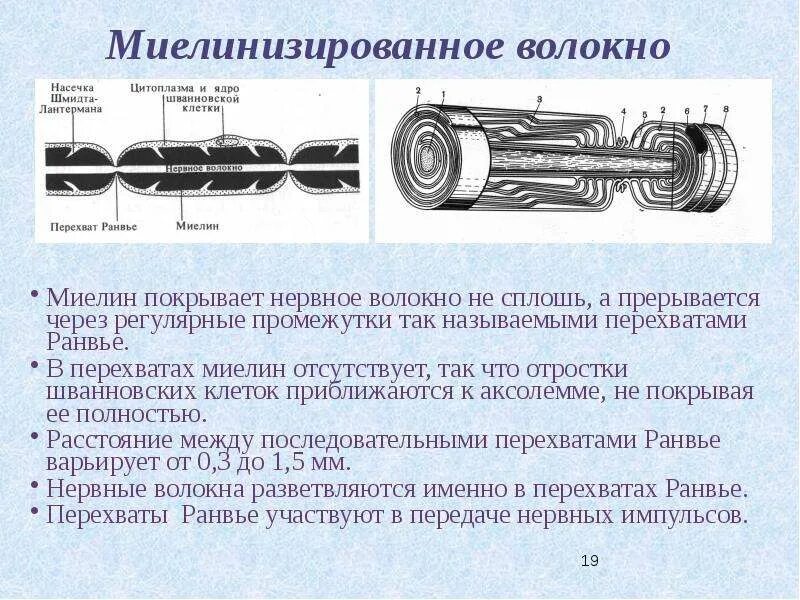 Миелинизированное волокно

Насечка Шмидта-Лантермана

Цитоплазма и ядро шванновской клетки

Нервное волокно

Перехват Ранвье

Миелин

2 1 3 4 5 2 6 7 8

• Миелин покрывает нервное волокно не сплошь, а прерывается через регулярные промежутки так называемыми перехватами Ранвье.
• В перехватах миелин отсутствует, так что отростки шванновских клеток приближаются к аксолемме, не покрывая ее полностью.
• Расстояние между последовательными перехватами Ранвье варьирует от 0,3 до 1,5 мм.
• Нервные волокна разветвляются именно в перехватах Ранвье.
• Перехваты Ранвье участвуют в передаче нервных импульсов.

19