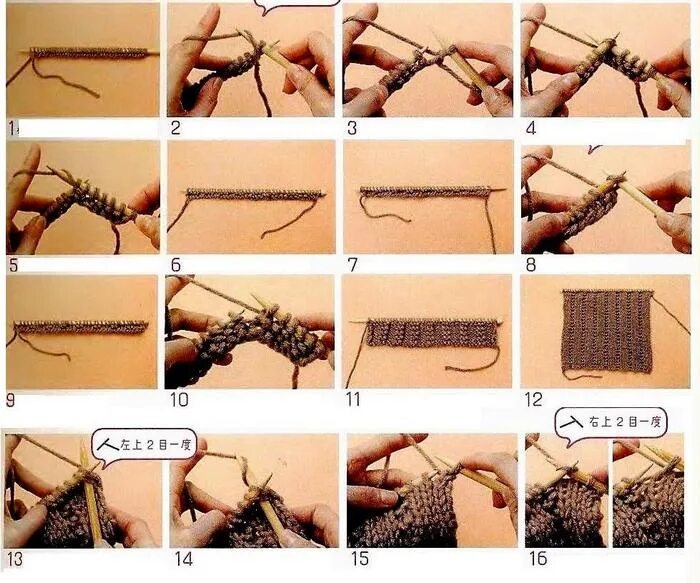 1
2
3
4
5
6
7
8
9
10
11
12
左上2目一度
13
14
15
右上2目一度
16