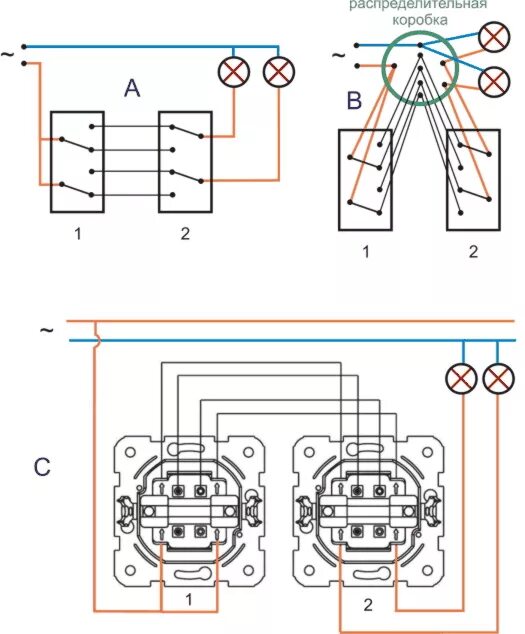 ~
A
1
2

распределительная коробка
~
B
1
2

~
C
1
2