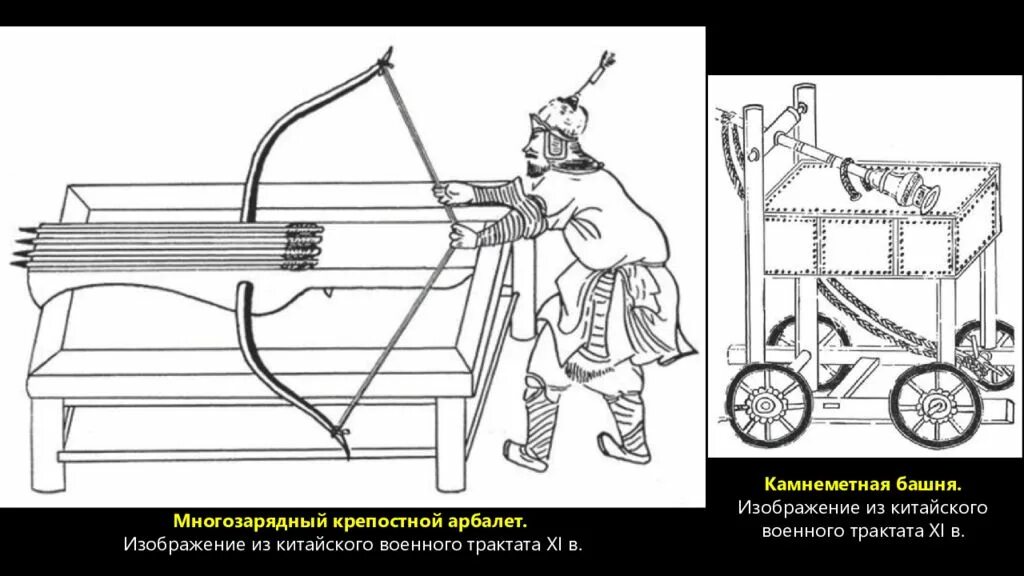 Многозарядный крепостной арбалет.
Изображение из китайского военного трактата XI в.

Камнеметная башня.
Изображение из китайского военного трактата XI в.