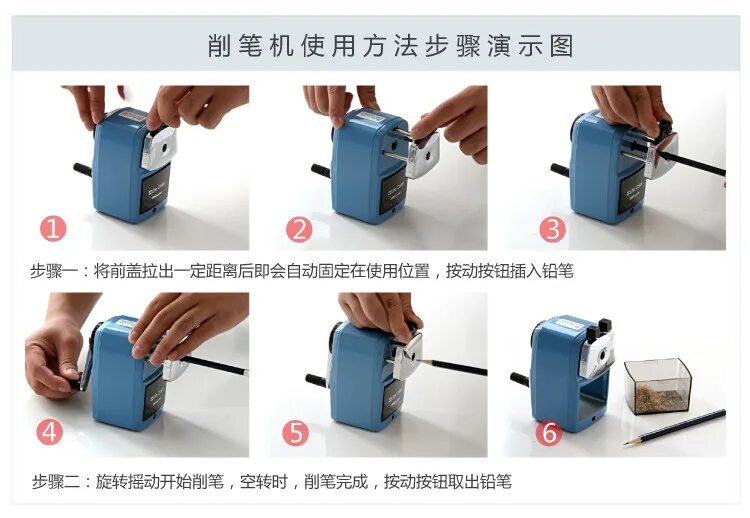 削笔机使用方法步骤演示图

1

2

3

步骤一：将前盖拉出一定距离后即会自动固定在使用位置，按动按钮插入铅笔

4

5

6

步骤二：旋转摇动开始削笔，空转时，削笔完成，按动按钮取出铅笔