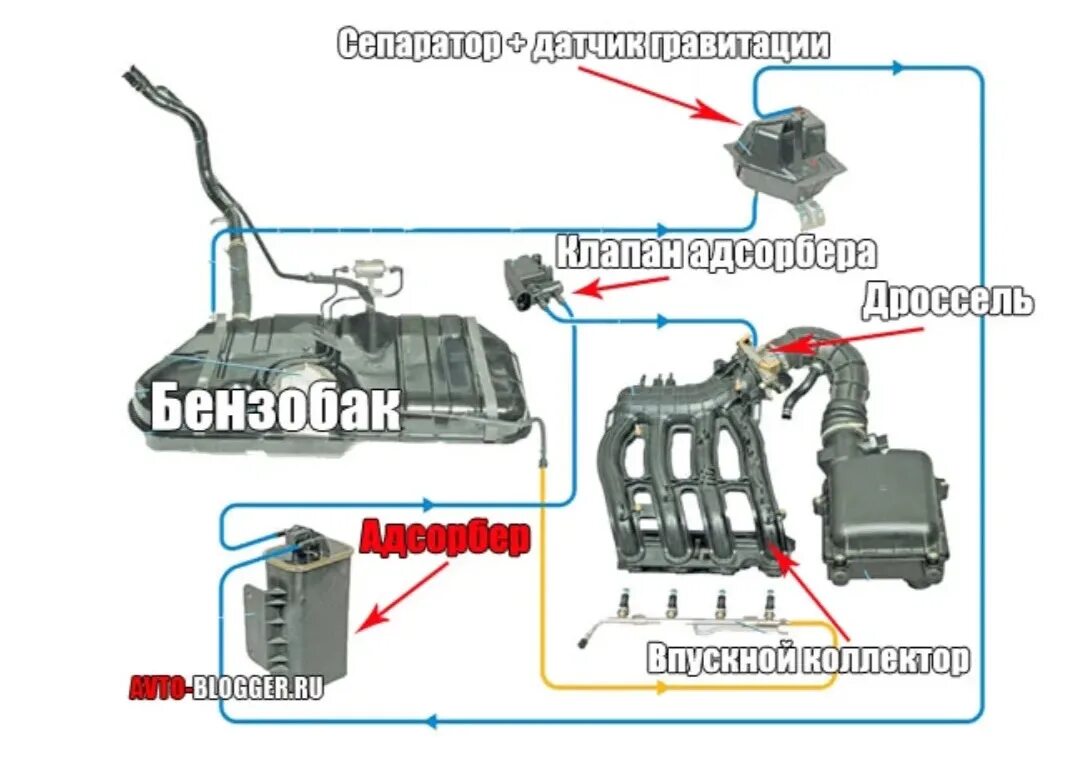 Сепаратор + датчик гравитации

Клапан адсорбера

Дроссель

Бензобак

Адсорбер

Впускной коллектор

AVTO-BLOGGER.RU