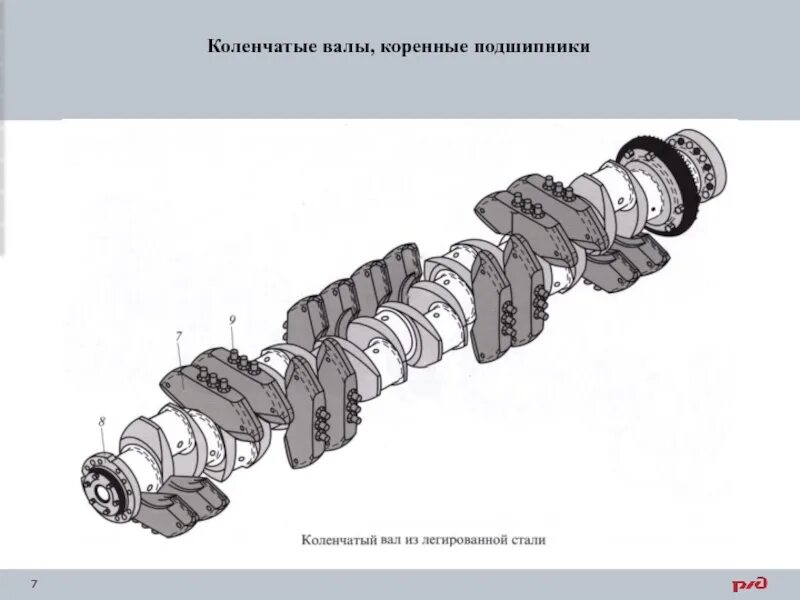 Коленчатые валы, коренные подшипники

9
7
8

Коленчатый вал из легированной стали

7

РЖД