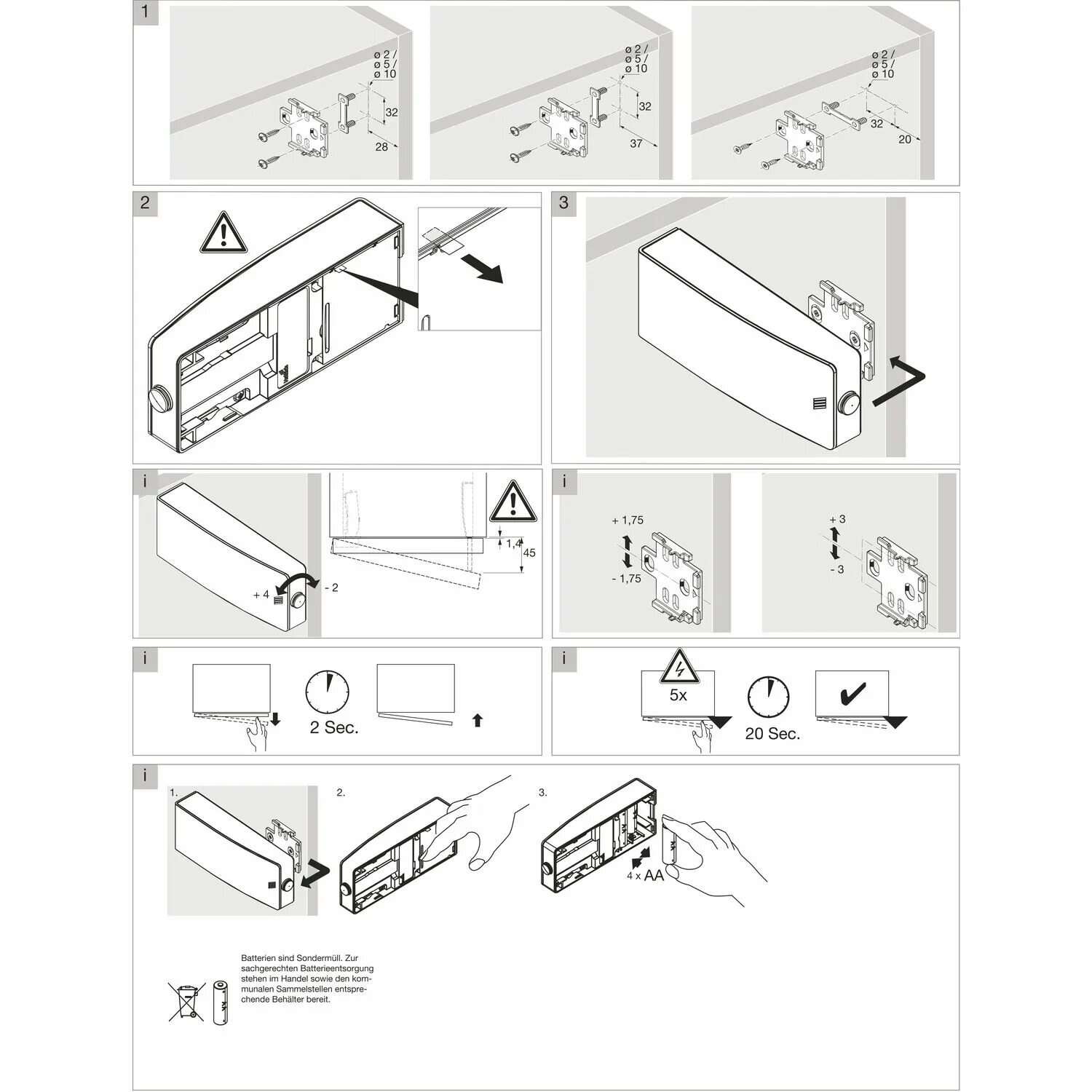 1

ø 2 /
ø 5 /
ø 10
32
28

ø 2 /
ø 5 /
ø 10
32
37

ø 2 /
ø 5 /
ø 10
32
20

2

3

i

+ 4
- 2

1,4
45

i

+ 1,75
- 1,75

+ 3
- 3

i

2 Sec.

i

5x

20 Sec.

i

1.

2.

3.

4 x AA

Batterien sind Sondermüll. Zur sachgerechten Batterieentsorgung stehen im Handel sowie den kommunalen Sammelstellen entsprechende Behälter bereit.