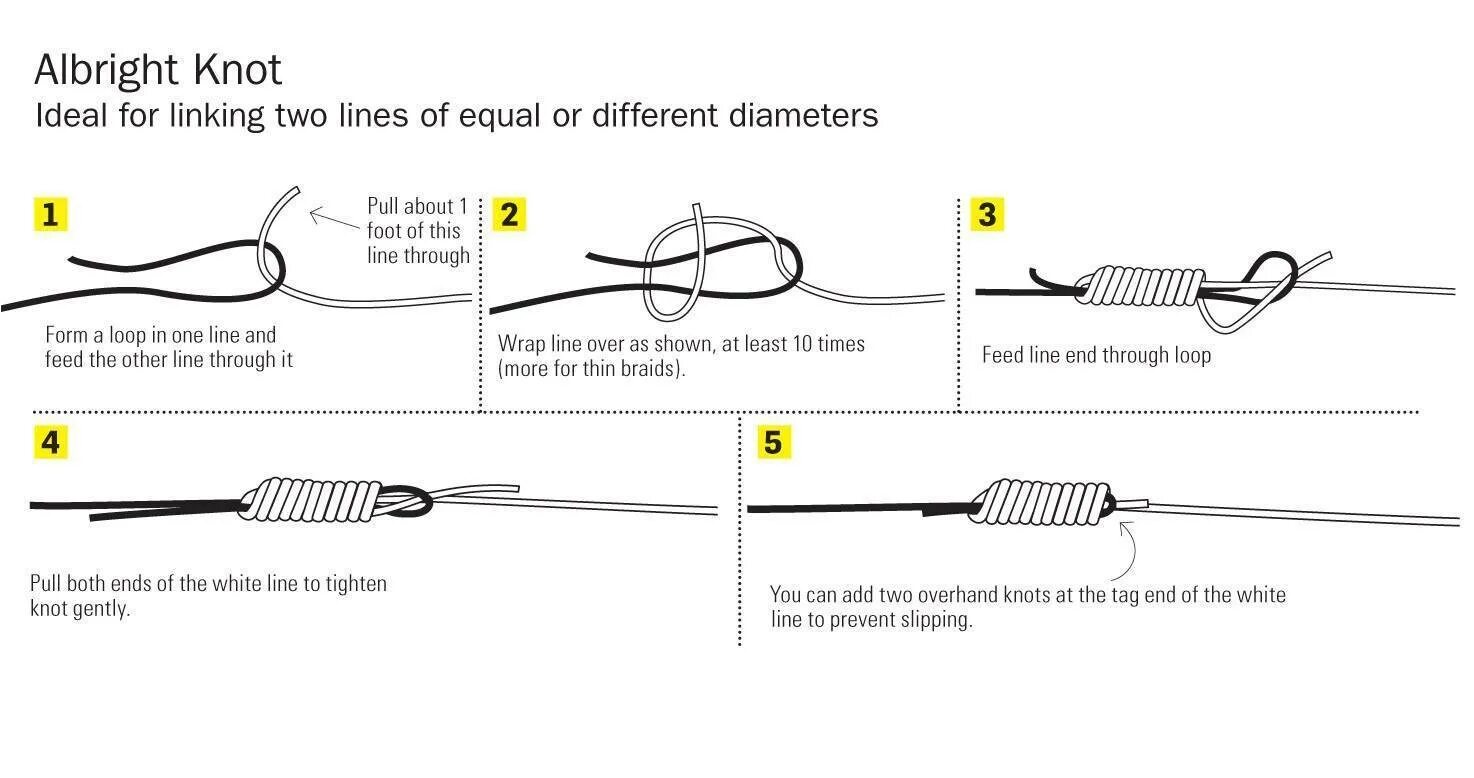 Albright Knot
Ideal for linking two lines of equal or different diameters

1

Pull about 1 foot of this line through

Form a loop in one line and feed the other line through it

2

Wrap line over as shown, at least 10 times (more for thin braids).

3

Feed line end through loop

4

Pull both ends of the white line to tighten knot gently.

5

You can add two overhand knots at the tag end of the white line to prevent slipping.