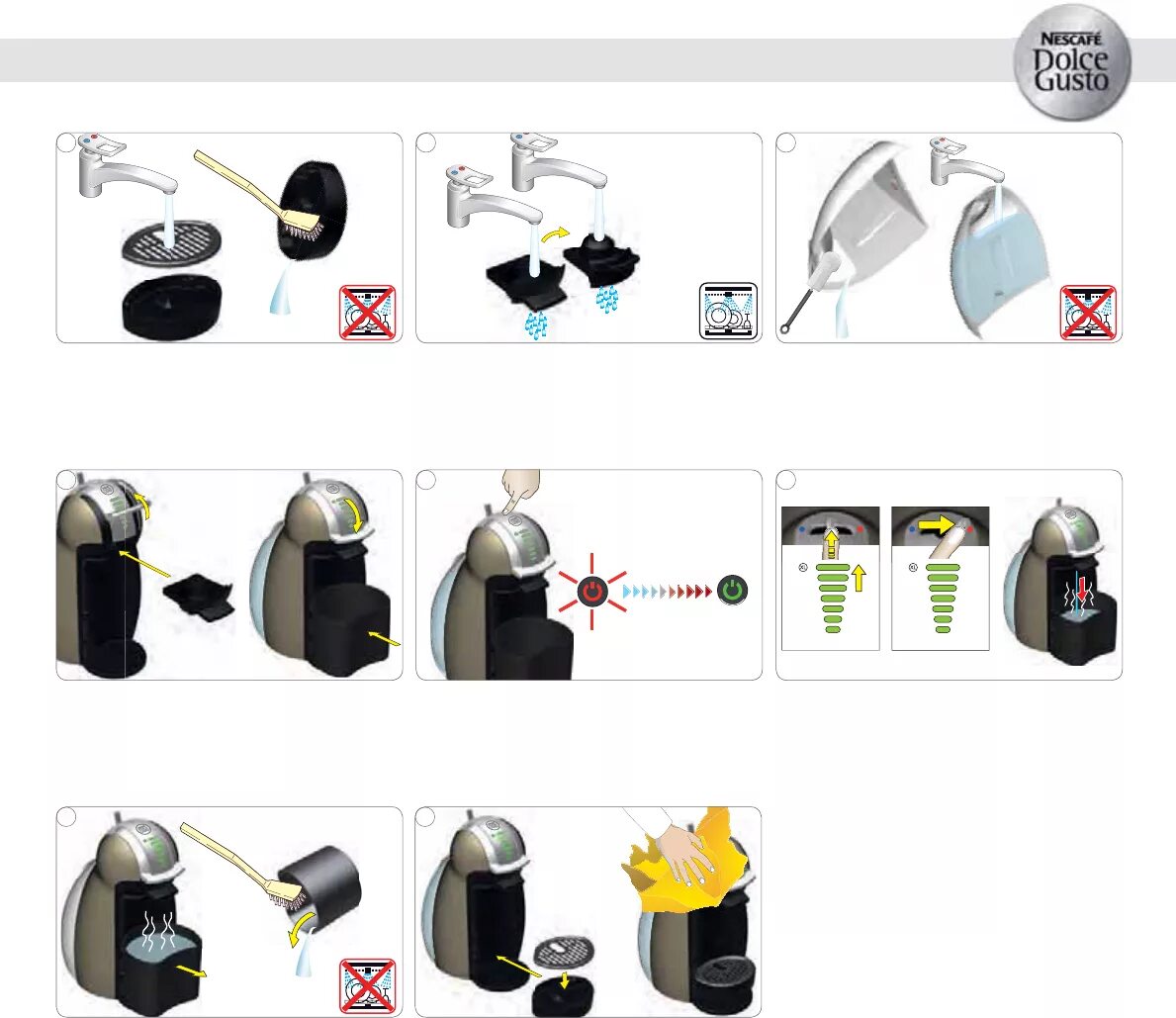 NESCAFÉ Dolce Gusto