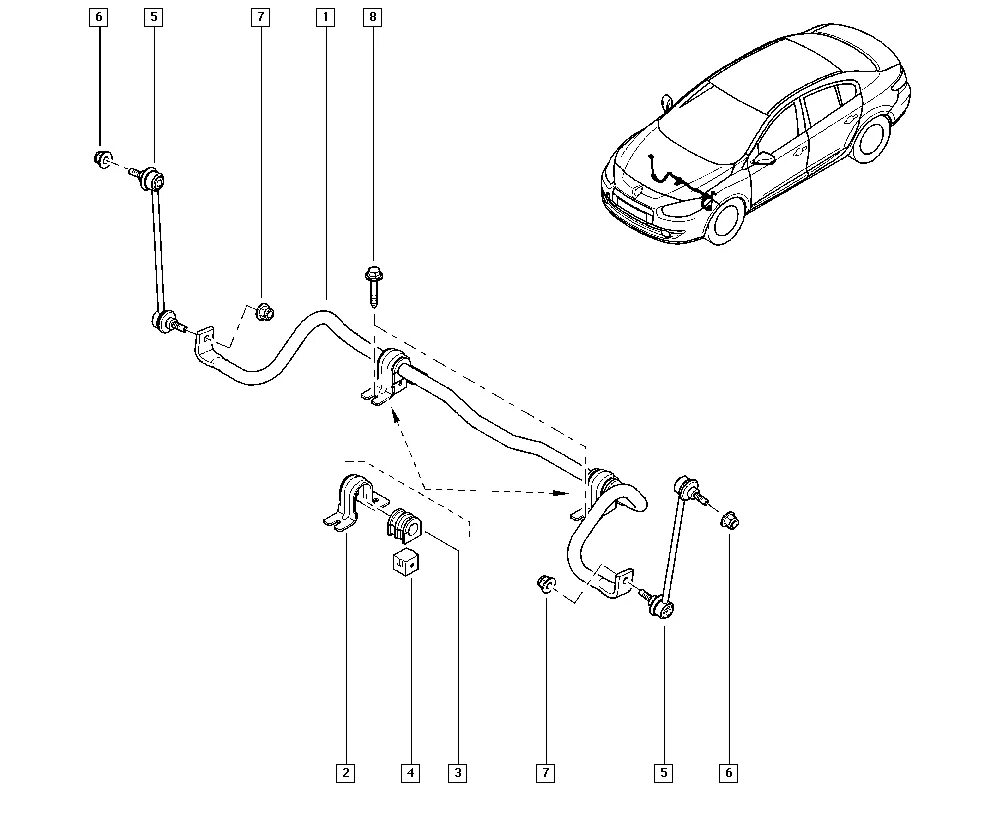 6
5
7
1
8
2
4
3
7
5
6