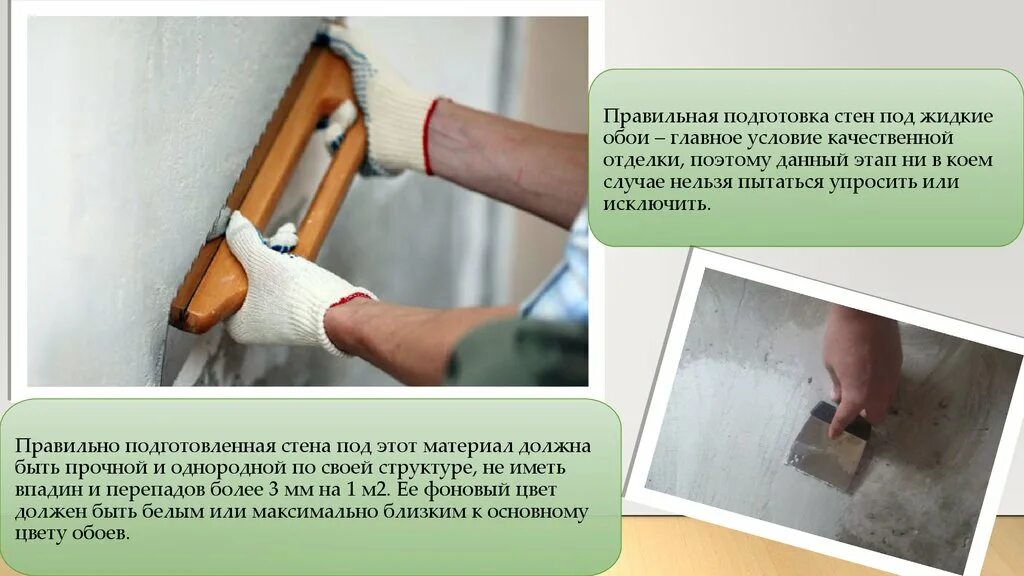 Правильная подготовка стен под жидкие обои – главное условие качественной отделки, поэтому данный этап ни в коем случае нельзя пытаться упросить или исключить.

Правильно подготовленная стена под этот материал должна быть прочной и однородной по своей структуре, не иметь впадин и перепадов более 3 мм на 1 м2. Ее фоновый цвет должен быть белым или максимально близким к основному цвету обоев.