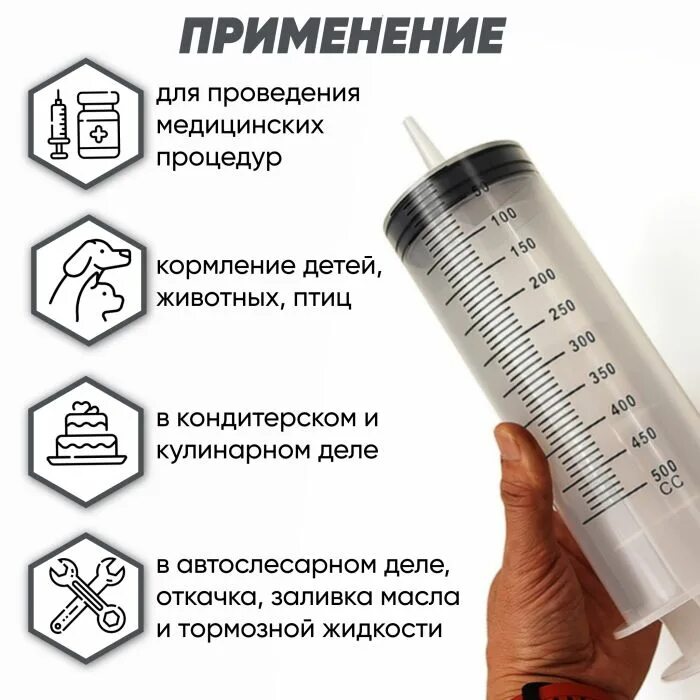 ПРИМЕНЕНИЕ

для проведения медицинских процедур

кормление детей, животных, птиц

в кондитерском и кулинарном деле

в автослесарном деле, откачка, заливка масла и тормозной жидкости

50
100
150
200
250
300
350
400
450
500
CC