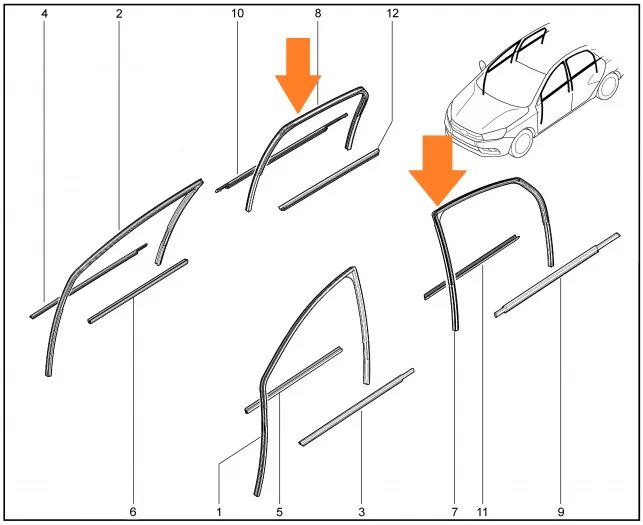 4
2
10
8
12
6
1
5
3
7
11
9