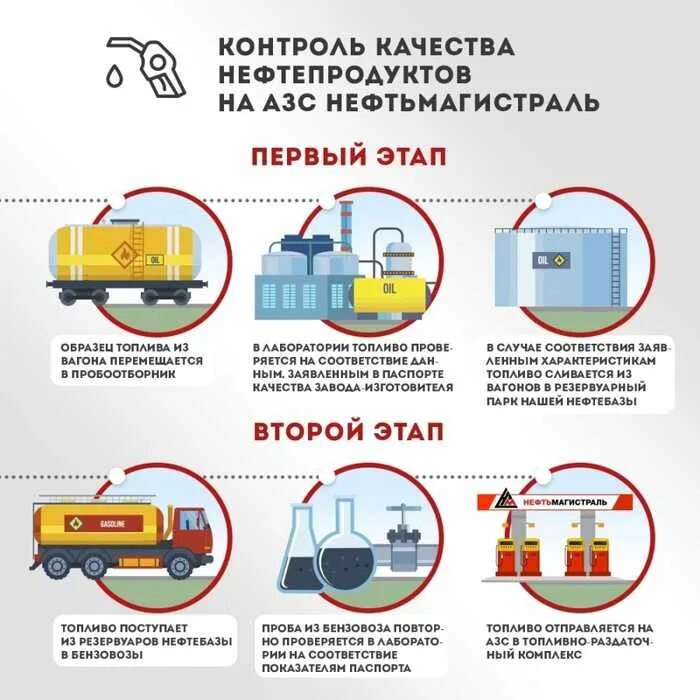 КОНТРОЛЬ КАЧЕСТВА НЕФТЕПРОДУКТОВ НА АЗС НЕФТЬМАГИСТРАЛЬ

ПЕРВЫЙ ЭТАП

OIL

OIL

OIL

ОБРАЗЕЦ ТОПЛИВА ИЗ ВАГОНА ПЕРЕМЕЩАЕТСЯ В ПРОБООТБОРНИК

В ЛАБОРАТОРИИ ТОПЛИВО ПРОВЕРЯЕТСЯ НА СООТВЕТСТВИЕ ДАННЫМ, ЗАЯВЛЕННЫМ В ПАСПОРТЕ КАЧЕСТВА ЗАВОДА-ИЗГОТОВИТЕЛЯ

В СЛУЧАЕ СООТВЕТСТВИЯ ЗАЯВЛЕННЫМ ХАРАКТЕРИСТИКАМ ТОПЛИВО СЛИВАЕТСЯ ИЗ ВАГОНОВ В РЕЗЕРВУАРНЫЙ ПАРК НАШЕЙ НЕФТЕБАЗЫ

ВТОРОЙ ЭТАП

GASOLINE

НЕФТЬМАГИСТРАЛЬ

ТОПЛИВО ПОСТУПАЕТ ИЗ РЕЗЕРВУАРОВ НЕФТЕБАЗЫ В БЕНЗОВОЗЫ

ПРОБА ИЗ БЕНЗОВОЗА ПОВТОРНО ПРОВЕРЯЕТСЯ В ЛАБОРАТОРИИ НА СООТВЕТСТВИЕ ПОКАЗАТЕЛЯМ ПАСПОРТА

ТОПЛИВО ОТПРАВЛЯЕТСЯ НА АЗС В ТОПЛИВНО-РАЗДАТОЧНЫЙ КОМПЛЕКС