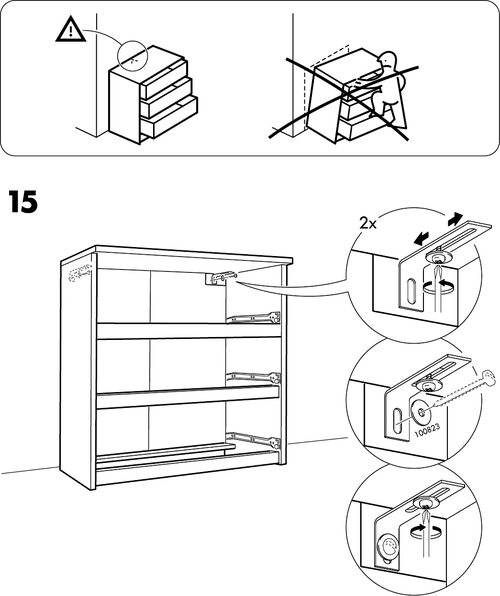 15

2x

100823