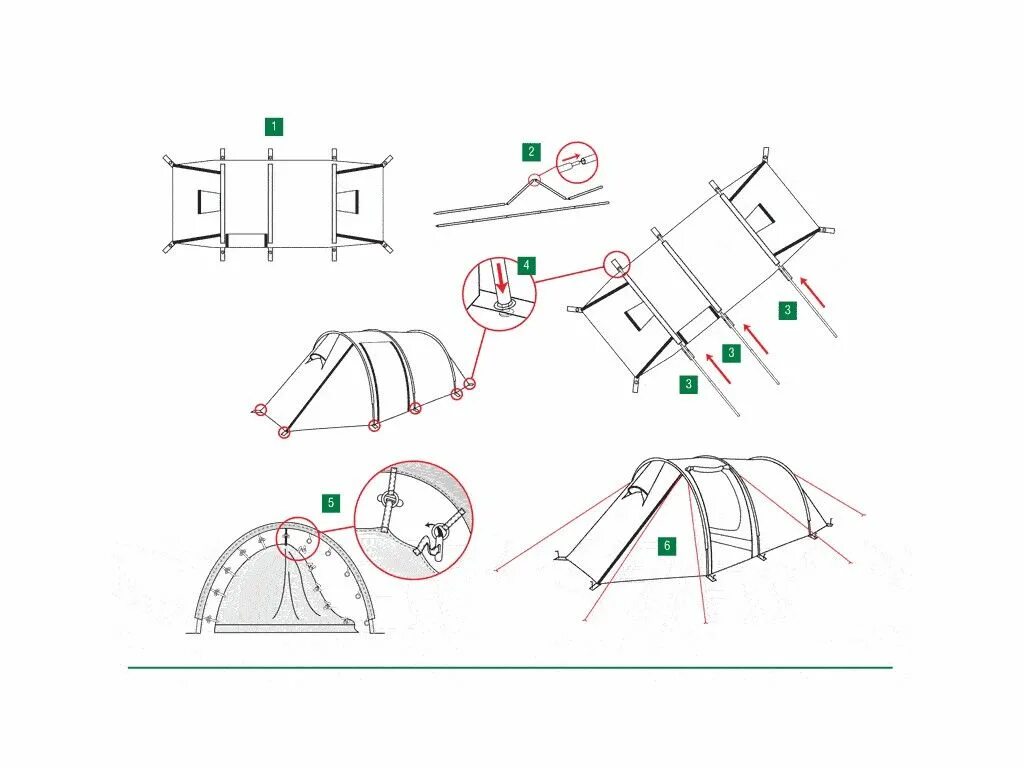 1
2
4
3
3
3
5
6