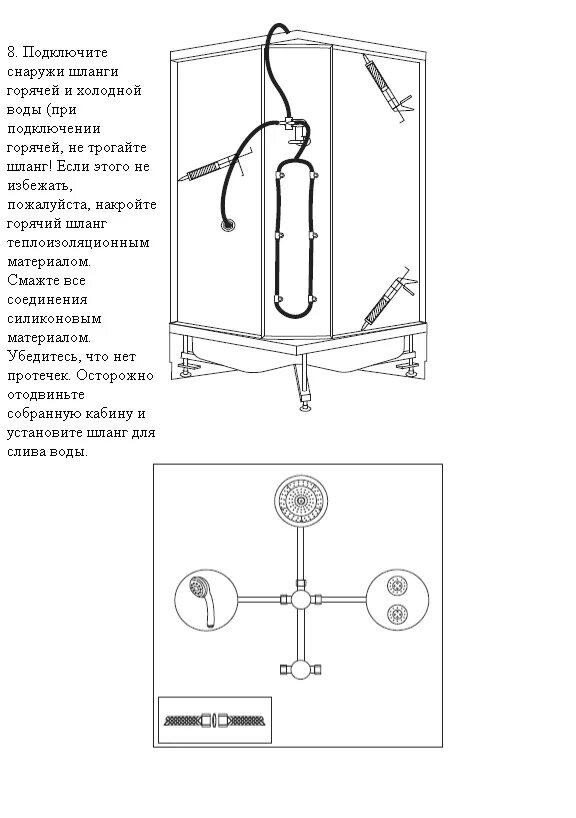 8. Подключите снаружи шланги горячей и холодной воды (при подключении горячей, не трогайте шланг! Если этого не избежать, пожалуйста, накройте горячий шланг теплоизоляционным материалом. Смажте все соединения силиконовым материалом. Убедитесь, что нет протечек. Осторожно отодвиньте собранную кабину и установите шланг для слива воды.