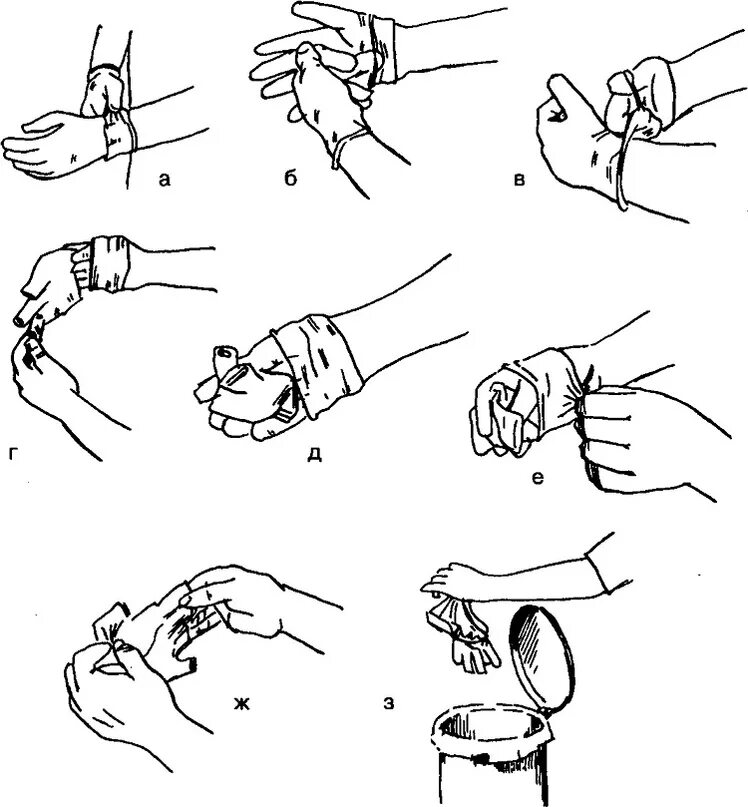 а
б
в
г
д
е
ж
з